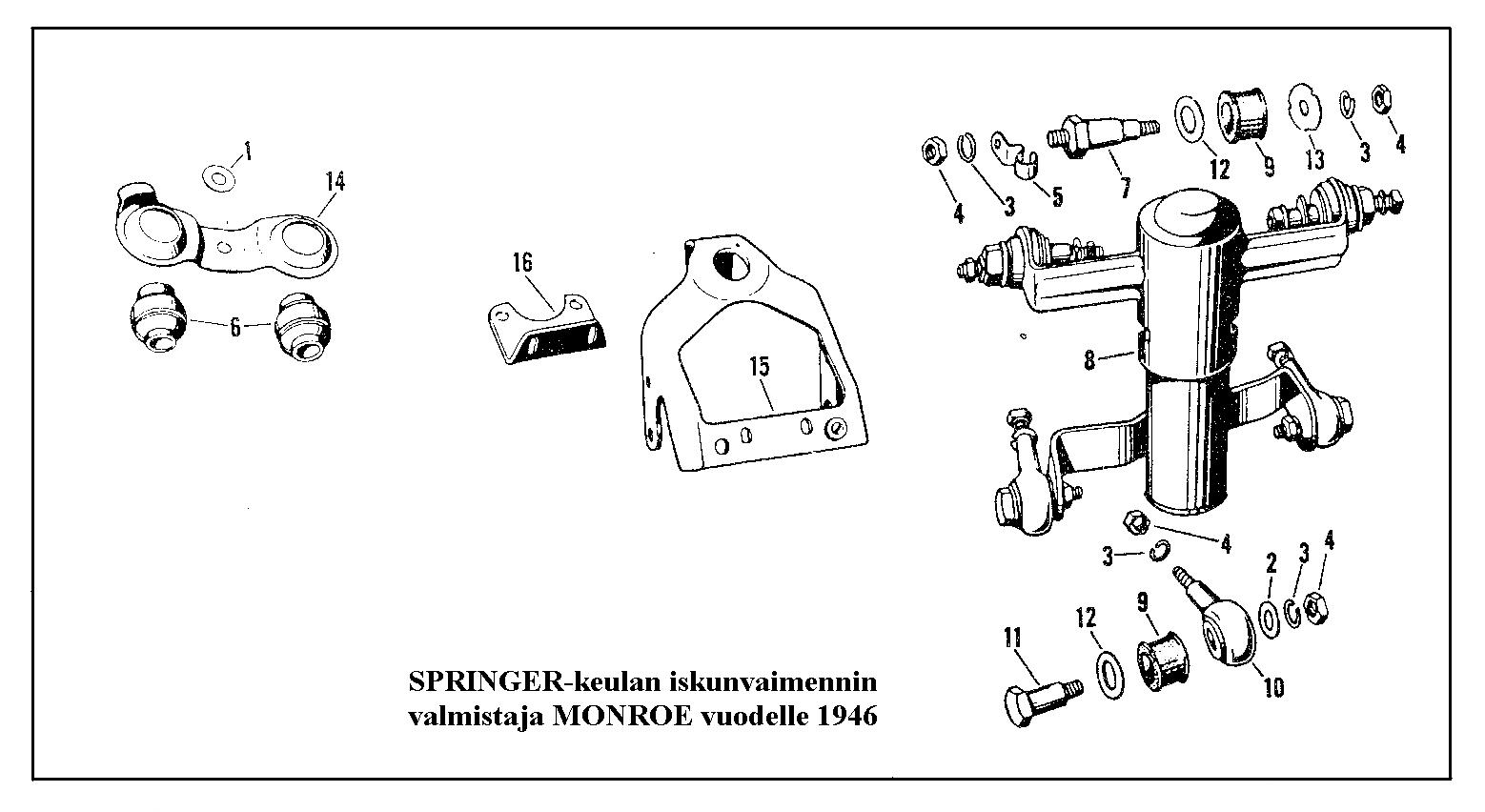 1
14
6
16
15
4
3
5
7
12
9
13
3
4
8
4
3
2
3
4
11
12
9
10

SPRINGER-keulan iskunvaimennin valmistaja MONROE vuodelle 1946